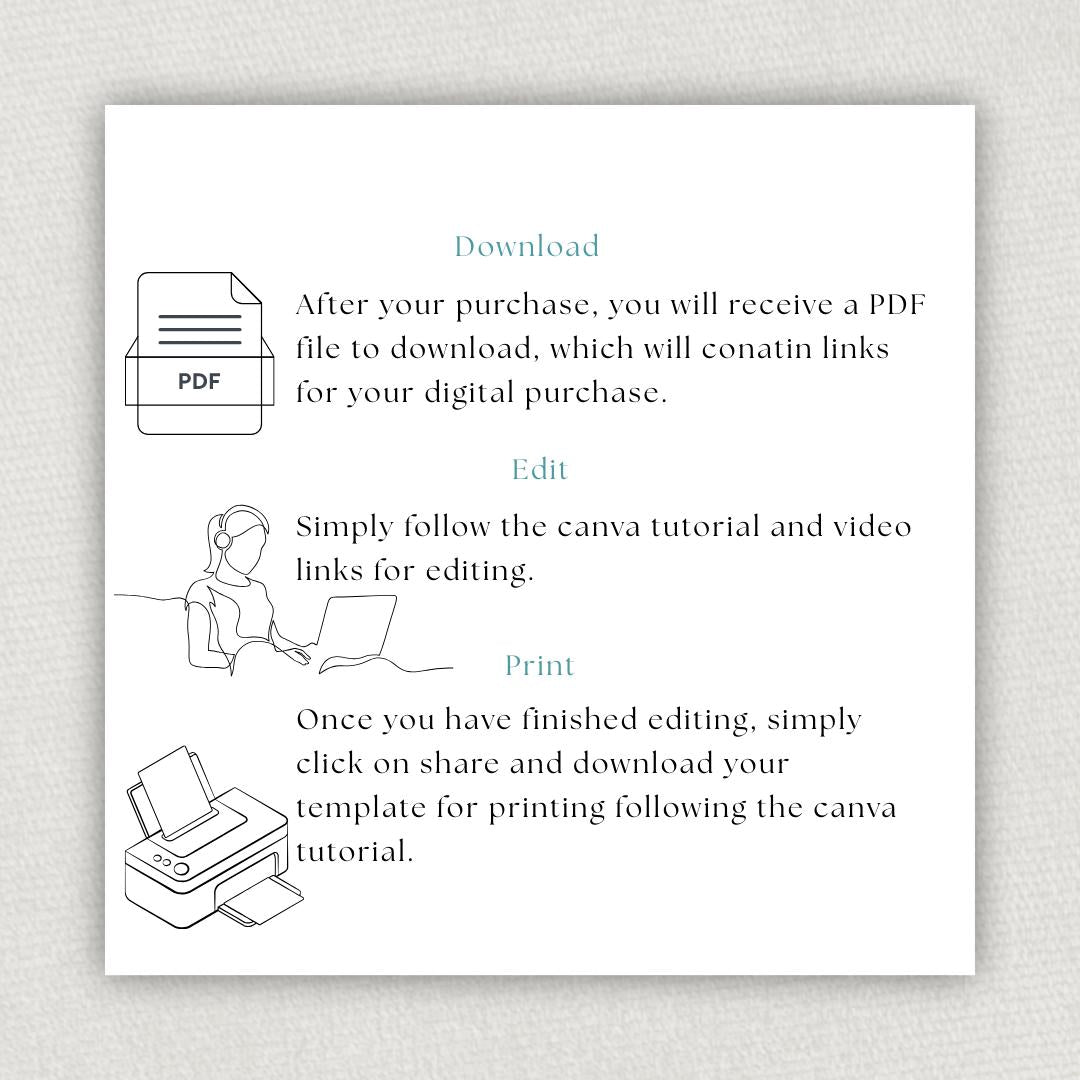 Download

PDF

After your purchase, you will receive a PDF file to download, which will conatin links for your digital purchase.

Edit

Simply follow the canva tutorial and video links for editing.

Print

Once you have finished editing, simply click on share and download your template for printing following the canva tutorial.