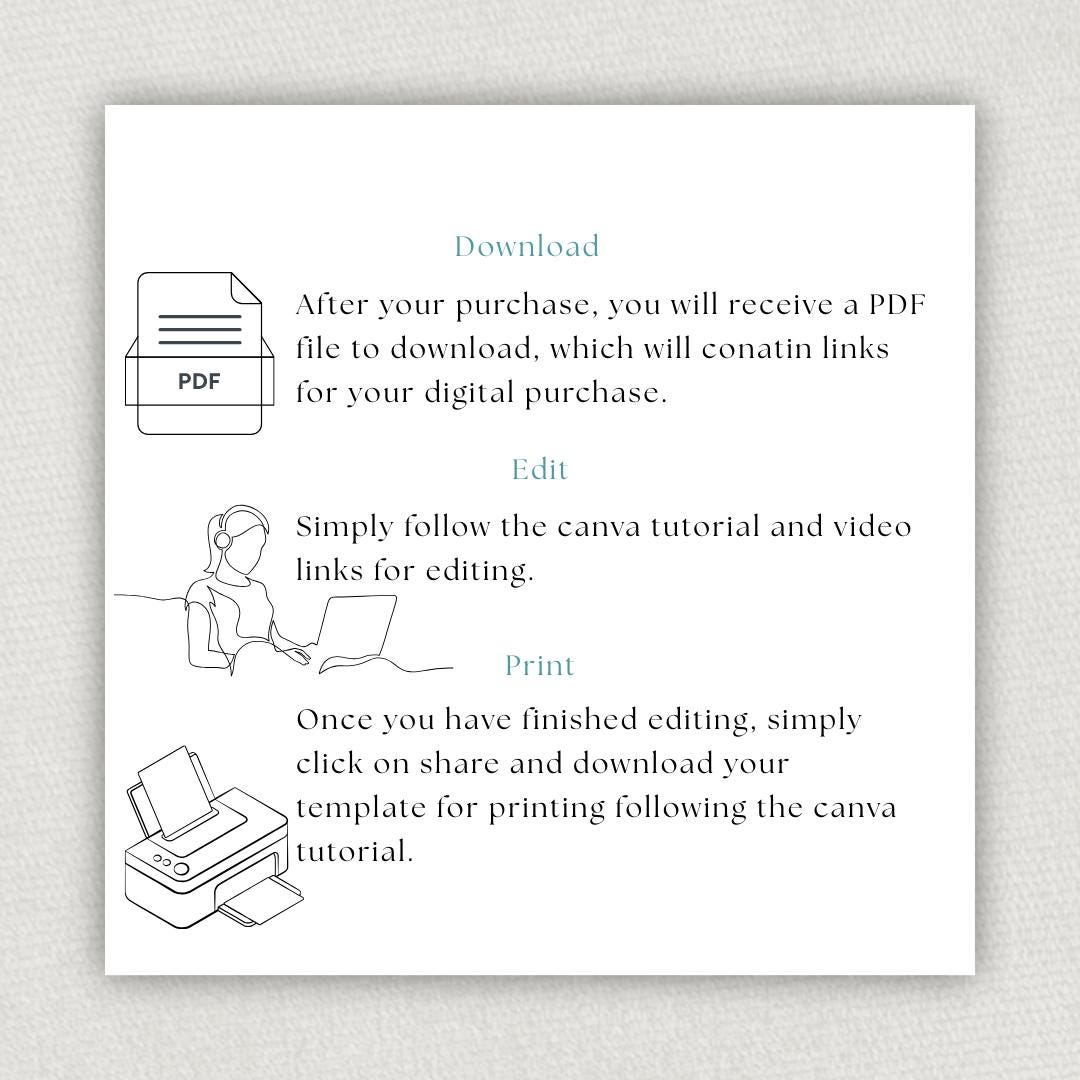 Download

PDF

After your purchase, you will receive a PDF file to download, which will conatin links for your digital purchase.

Edit

Simply follow the canva tutorial and video links for editing.

Print

Once you have finished editing, simply click on share and download your template for printing following the canva tutorial.