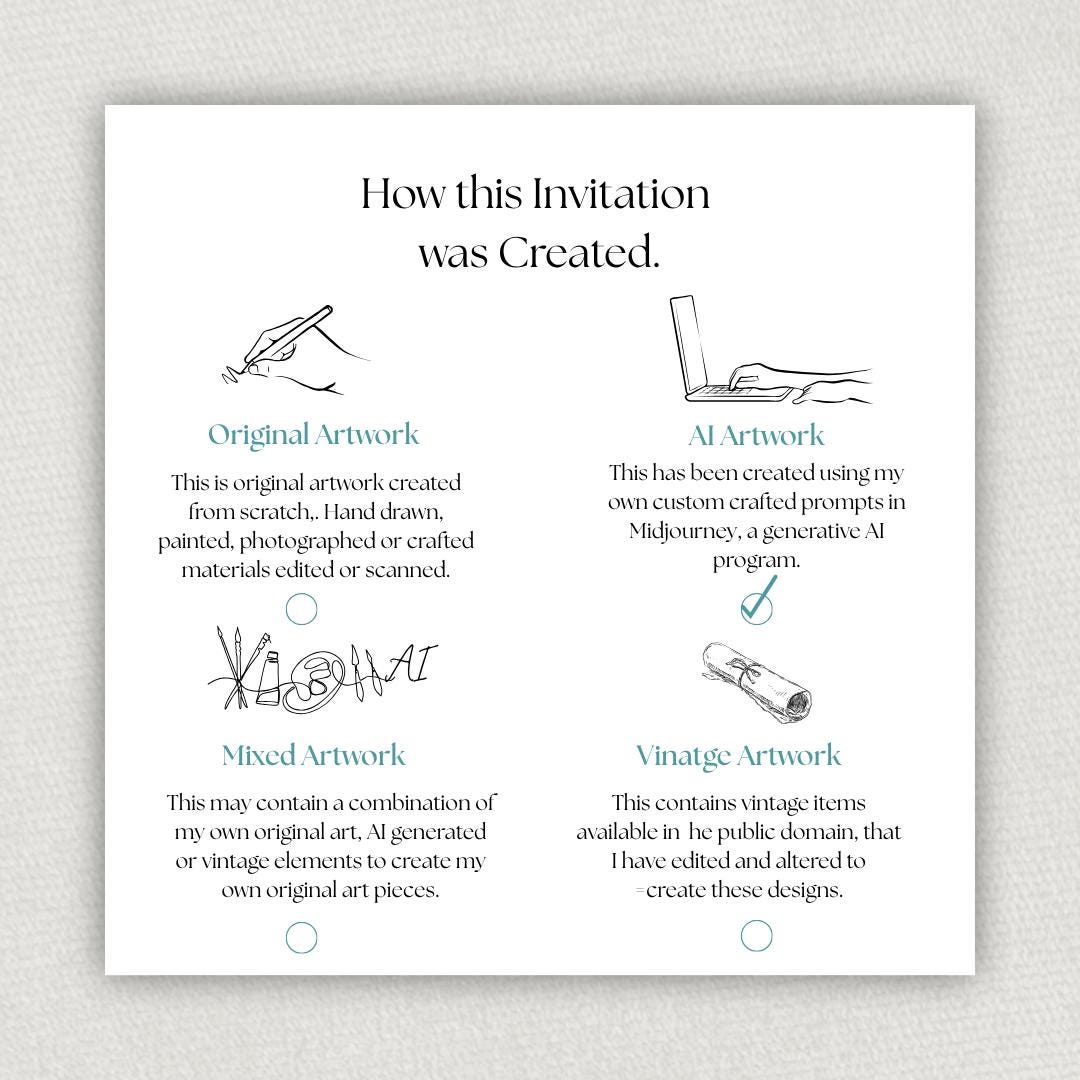 How this Invitation was Created.

Original Artwork

This is original artwork created from scratch,. Hand drawn, painted, photographed or crafted materials edited or scanned.

AI Artwork

This has been created using my own custom crafted prompts in Midjourney, a generative AI program.

AI

Mixed Artwork

This may contain a combination of my own original art, AI generated or vintage elements to create my own original art pieces.

Vinatge Artwork

This contains vintage items available in he public domain, that I have edited and altered to =create these designs.