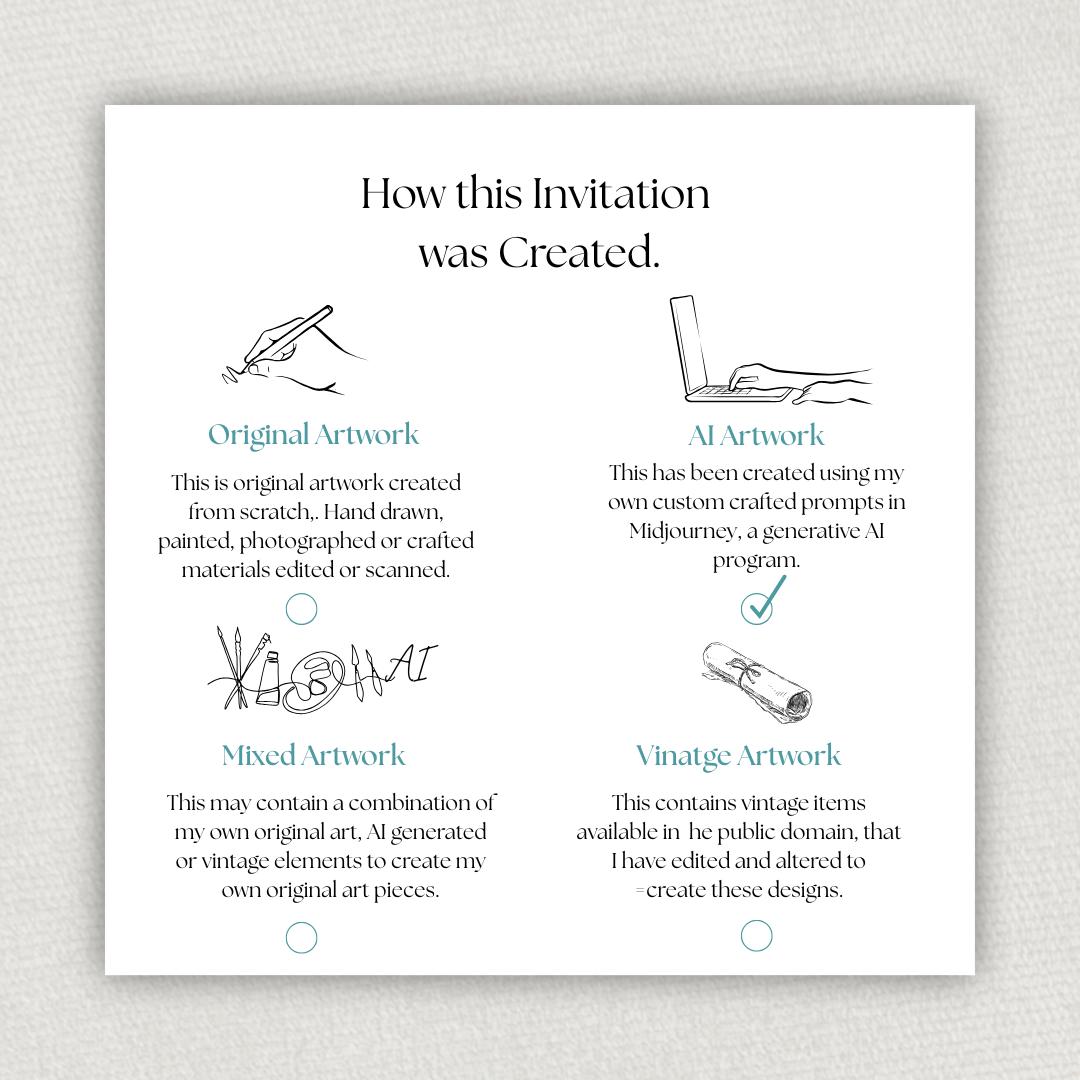 How this Invitation was Created.

Original Artwork

This is original artwork created from scratch,. Hand drawn, painted, photographed or crafted materials edited or scanned.

AI Artwork

This has been created using my own custom crafted prompts in Midjourney, a generative AI program.

AI

Mixed Artwork

This may contain a combination of my own original art, AI generated or vintage elements to create my own original art pieces.

Vinatge Artwork

This contains vintage items available in he public domain, that I have edited and altered to =create these designs.