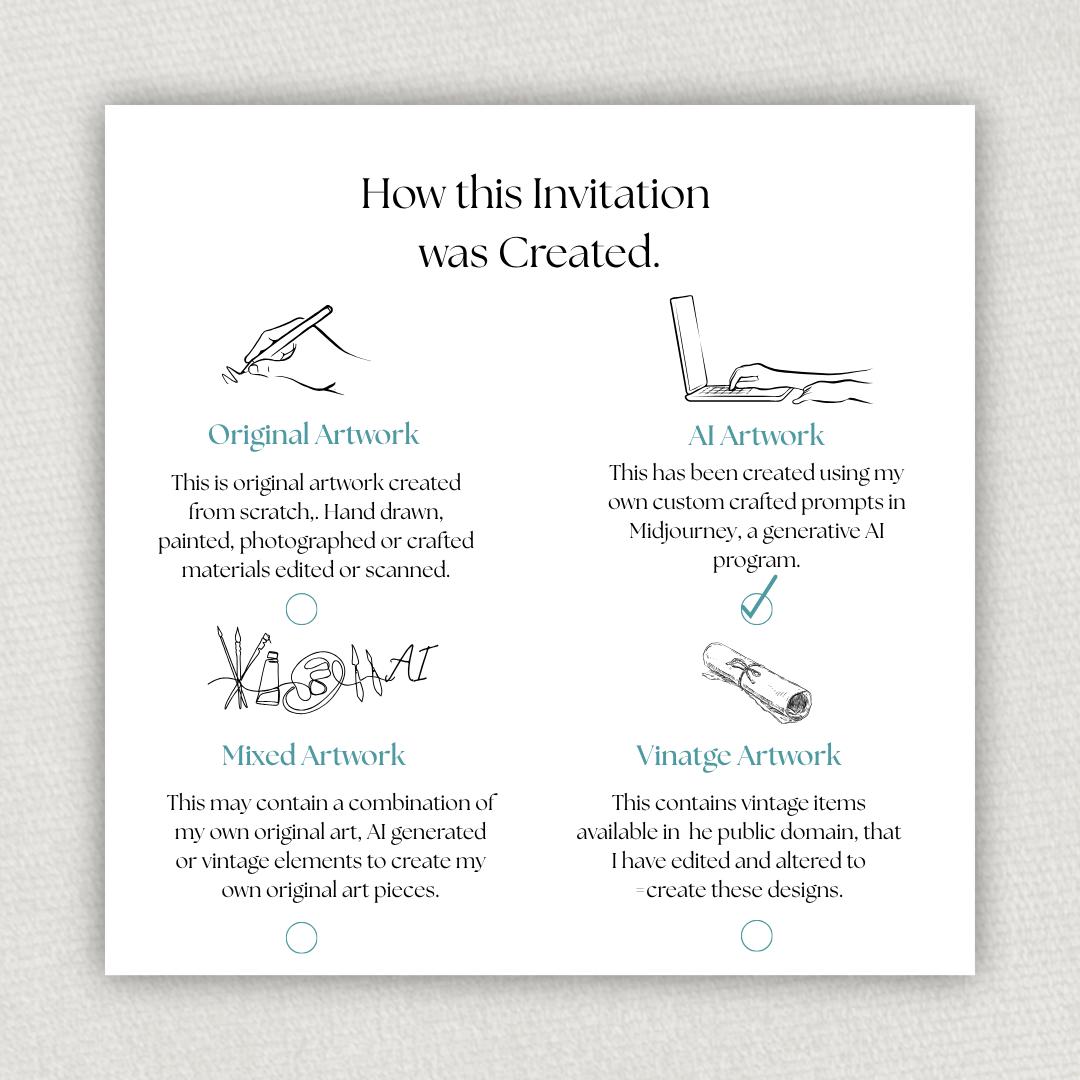 How this Invitation was Created.

Original Artwork

This is original artwork created from scratch,. Hand drawn, painted, photographed or crafted materials edited or scanned.

AI Artwork

This has been created using my own custom crafted prompts in Midjourney, a generative AI program.

AI

Mixed Artwork

This may contain a combination of my own original art, AI generated or vintage elements to create my own original art pieces.

Vinatge Artwork

This contains vintage items available in he public domain, that I have edited and altered to =create these designs.