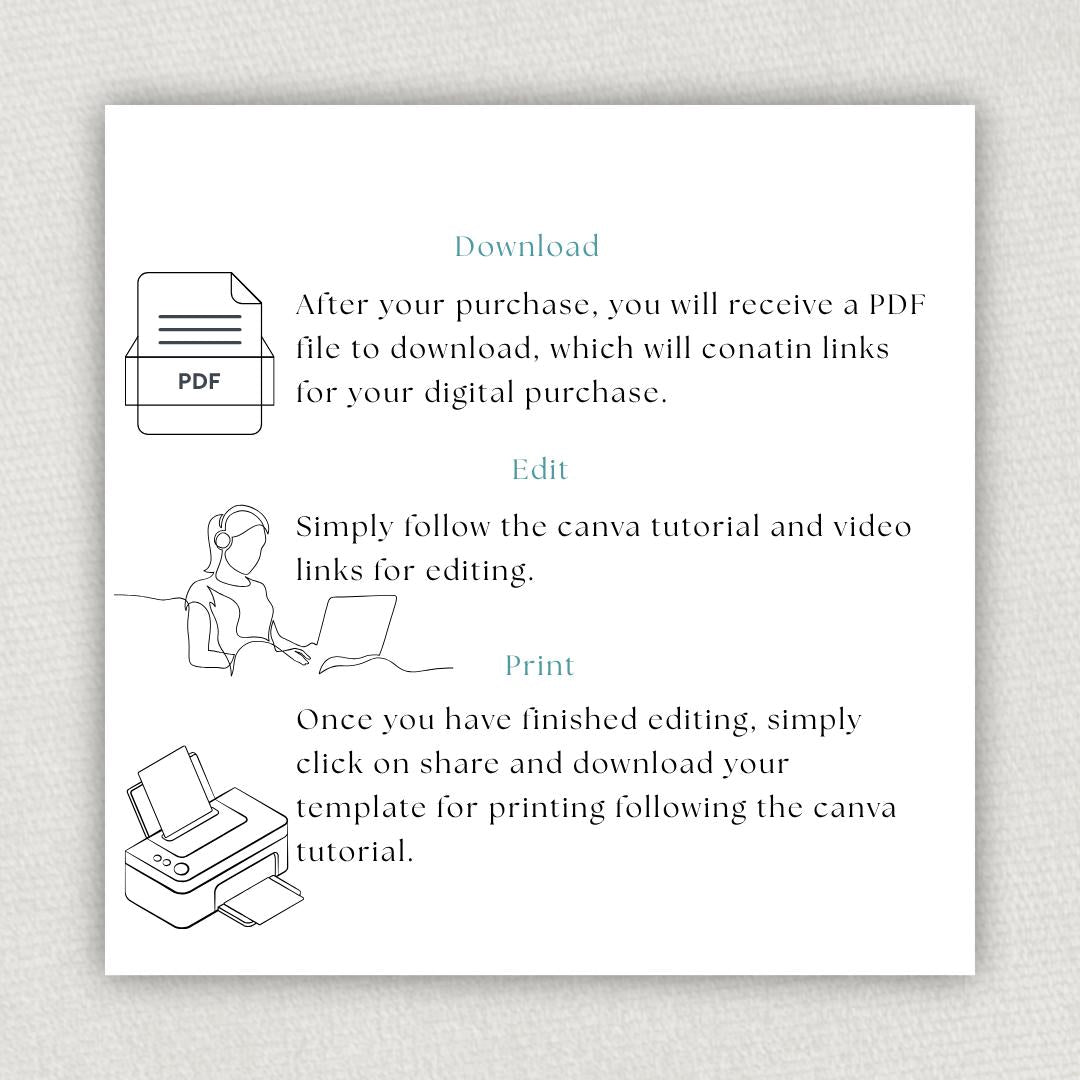 Download

PDF

After your purchase, you will receive a PDF file to download, which will conatin links for your digital purchase.

Edit

Simply follow the canva tutorial and video links for editing.

Print

Once you have finished editing, simply click on share and download your template for printing following the canva tutorial.