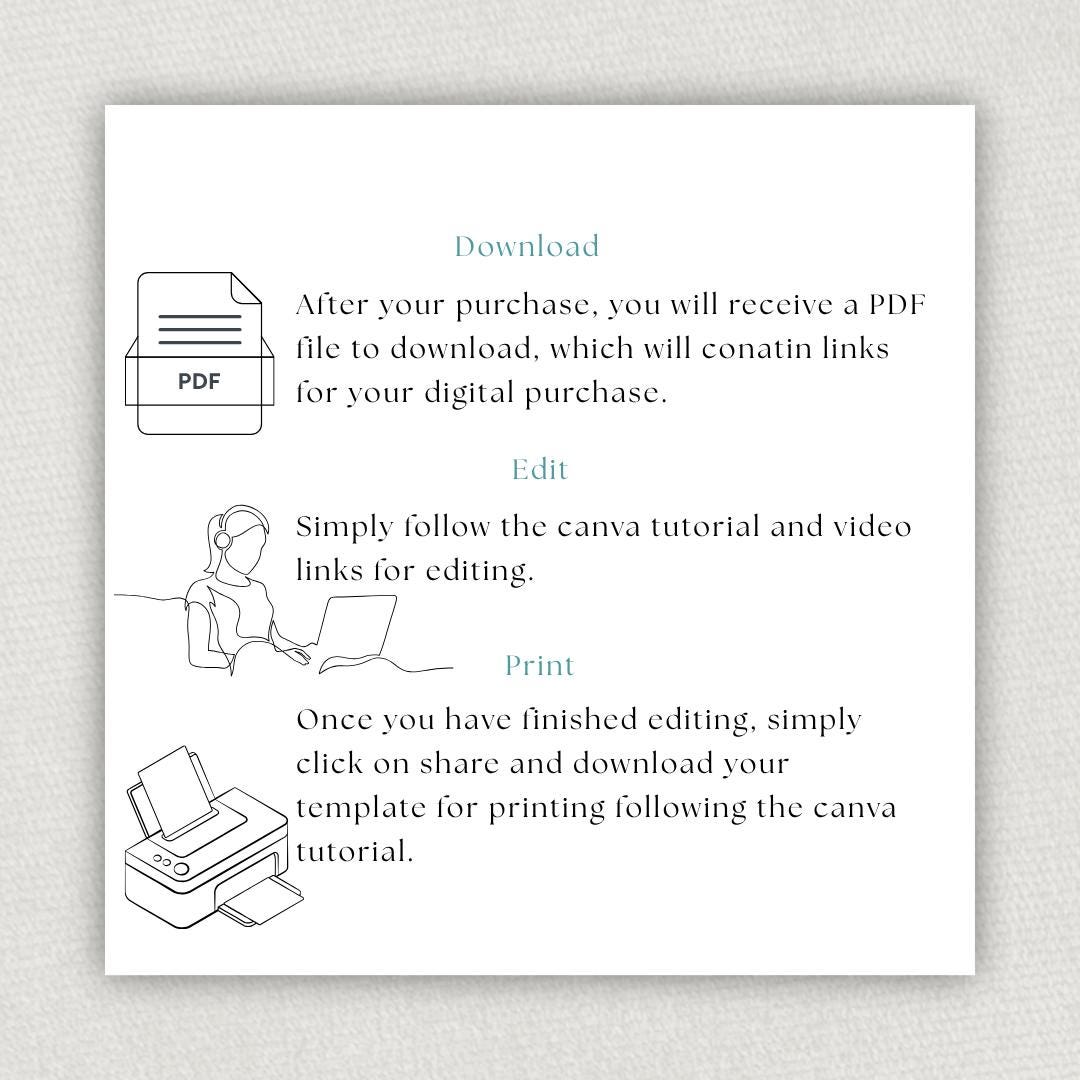 Download

PDF

After your purchase, you will receive a PDF file to download, which will conatin links for your digital purchase.

Edit

Simply follow the canva tutorial and video links for editing.

Print

Once you have finished editing, simply click on share and download your template for printing following the canva tutorial.